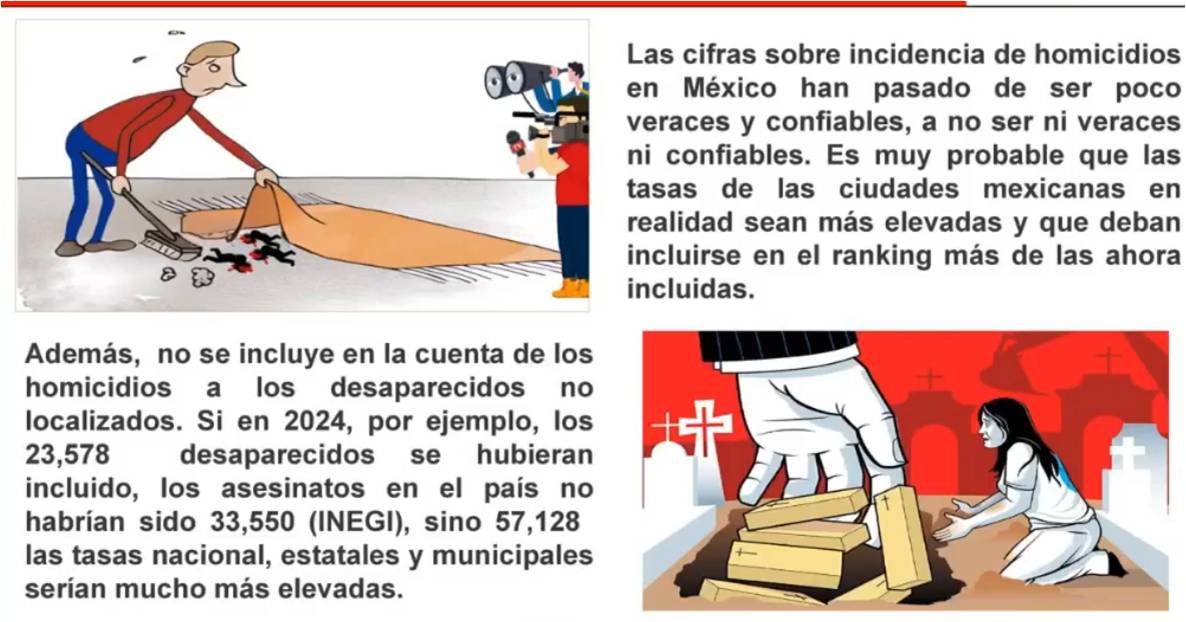 Las cifras sobre incidencia de homicidios en México han pasado de ser poco veraces y confiables, a no ser ni veraces ni confiables. Es muy probable que las tasas de las ciudades mexicanas en realidad sean más elevadas y que deban incluirse en el ranking más de las ahora incluidas.

Además, no se incluye en la cuenta de los homicidios a los desaparecidos no localizados. Si en 2024, por ejemplo, los 23,578 desaparecidos se hubieran incluido, los asesinatos en el país no habrían sido 33,550 (INEGI), sino 57,128 las tasas nacional, estatales y municipales serían mucho más elevadas.